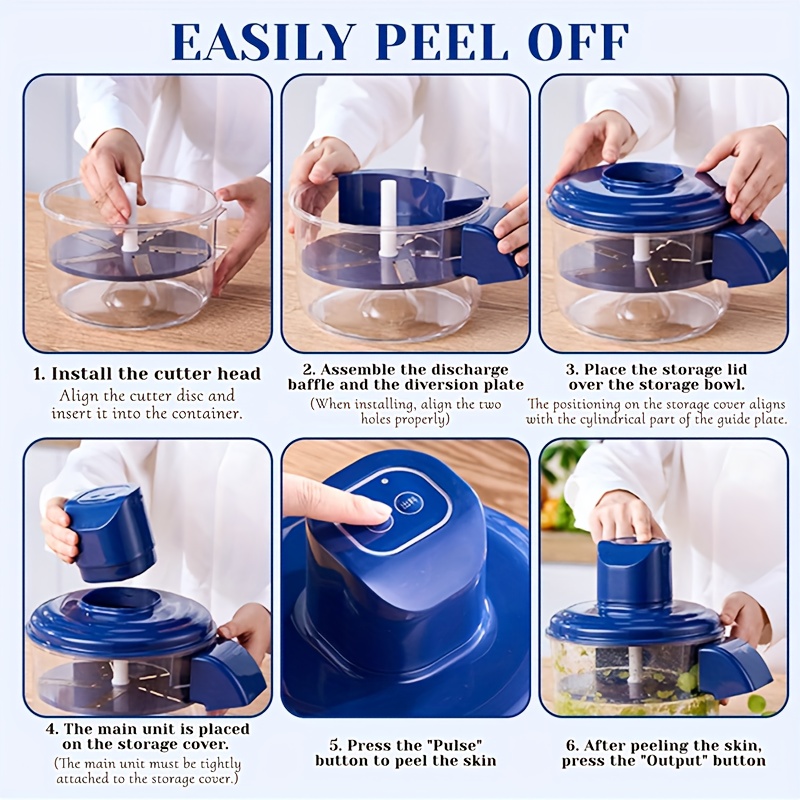 EASILY PEEL OFF

1. Install the cutter head
Align the cutter disc and insert it into the container.

2. Assemble the discharge baffle and the diversion plate
(When installing, align the two holes properly)

3. Place the storage lid over the storage bowl.
The positioning on the storage cover aligns with the cylindrical part of the guide plate.

4. The main unit is placed on the storage cover.
(The main unit must be tightly attached to the storage cover.)

5. Press the "Pulse" button to peel the skin

6. After peeling the skin, press the "Output" button